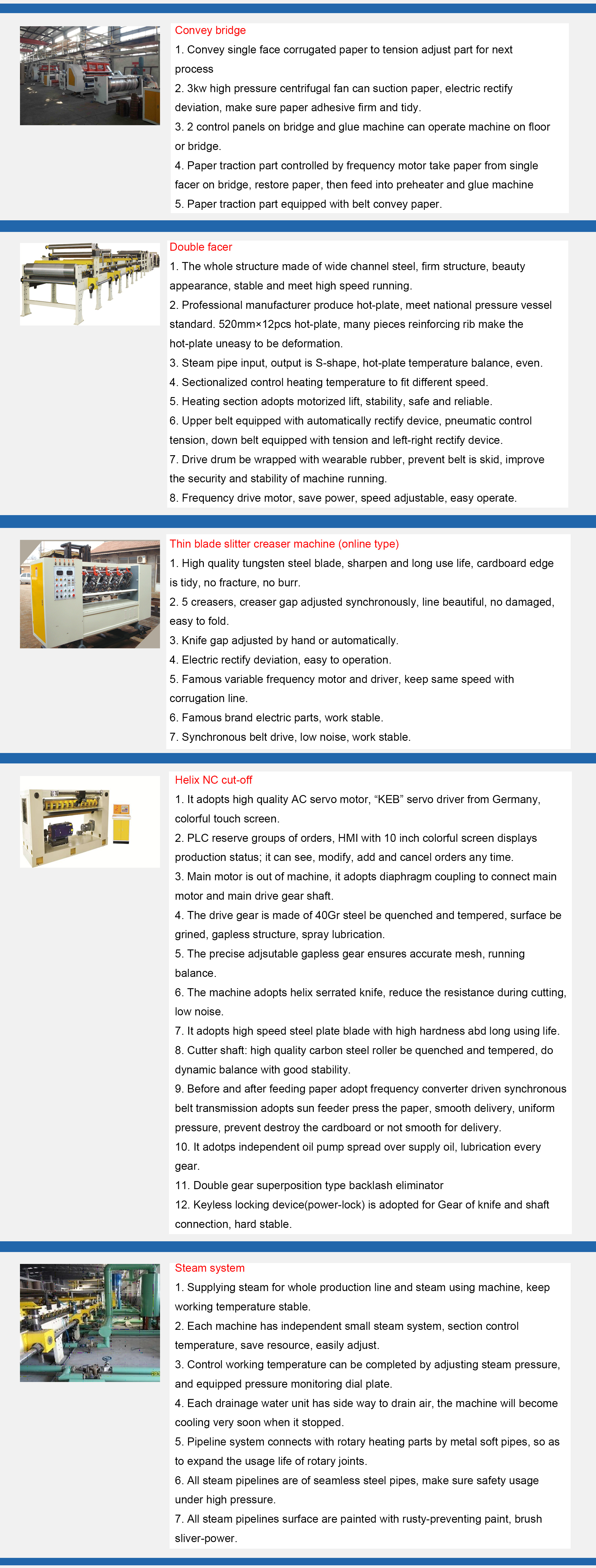 Convey bridge
1. Convey single face corrugated paper to tension adjust part for next process
2. 3kw high pressure centrifugal fan can suction paper, electric rectify deviation, make sure paper adhesive firm and tidy.
3. 2 control panels on bridge and glue machine can operate machine on floor or bridge.
4. Paper traction part controlled by frequency motor take paper from single facer on bridge, restore paper, then feed into preheater and glue machine
5. Paper traction part equipped with belt convey paper.

Double facer
1. The whole structure made of wide channel steel, firm structure, beauty appearance, stable and meet high speed running.
2. Professional manufacturer produce hot-plate, meet national pressure vessel standard. 520mm×12pcs hot-plate, many pieces reinforcing rib make the hot-plate uneasy to be deformation.
3. Steam pipe input, output is S-shape, hot-plate temperature balance, even.
4. Sectionalized control heating temperature to fit different speed.
5. Heating section adopts motorized lift, stability, safe and reliable.
6. Upper belt equipped with automatically rectify device, pneumatic control tension, down belt equipped with tension and left-right rectify device.
7. Drive drum be wrapped with wearable rubber, prevent belt is skid, improve the security and stability of machine running.
8. Frequency drive motor, save power, speed adjustable, easy operate.

Thin blade slitter creaser machine (online type)
1. High quality tungsten steel blade, sharpen and long use life, cardboard edge is tidy, no fracture, no burr.
2. 5 creasers, creaser gap adjusted synchronously, line beautiful, no damaged, easy to fold.
3. Knife gap adjusted by hand or automatically.
4. Electric rectify deviation, easy to operation.
5. Famous variable frequency motor and driver, keep same speed with corrugation line.
6. Famous brand electric parts, work stable.
7. Synchronous belt drive, low noise, work stable.

Helix NC cut-off
1. It adopts high quality AC servo motor, “KEB” servo driver from Germany, colorful touch screen.
2. PLC reserve groups of orders, HMI with 10 inch colorful screen displays production status; it can see, modify, add and cancel orders any time.
3. Main motor is out of machine, it adopts diaphragm coupling to connect main motor and main drive gear shaft.
4. The drive gear is made of 40Gr steel be quenched and tempered, surface be grined, gapless structure, spray lubrication.
5. The precise adjsutable gapless gear ensures accurate mesh, running balance.
6. The machine adopts helix serrated knife, reduce the resistance during cutting, low noise.
7. It adopts high speed steel plate blade with high hardness abd long using life.
8. Cutter shaft: high quality carbon steel roller be quenched and tempered, do dynamic balance with good stability.
9. Before and after feeding paper adopt frequency converter driven synchronous belt transmission adopts sun feeder press the paper, smooth delivery, uniform pressure, prevent destroy the cardboard or not smooth for delivery.
10. It adotps independent oil pump spread over supply oil, lubrication every gear.
11. Double gear superposition type backlash eliminator
12. Keyless locking device(power-lock) is adopted for Gear of knife and shaft connection, hard stable.

Steam system
1. Supplying steam for whole production line and steam using machine, keep working temperature stable.
2. Each machine has independent small steam system, section control temperature, save resource, easily adjust.
3. Control working temperature can be completed by adjusting steam pressure, and equipped pressure monitoring dial plate.
4. Each drainage water unit has side way to drain air, the machine will become cooling very soon when it stopped.
5. Pipeline system connects with rotary heating parts by metal soft pipes, so as to expand the usage life of rotary joints.
6. All steam pipelines are of seamless steel pipes, make sure safety usage under high pressure.
7. All steam pipelines surface are painted with rusty-preventing paint, brush sliver-power.