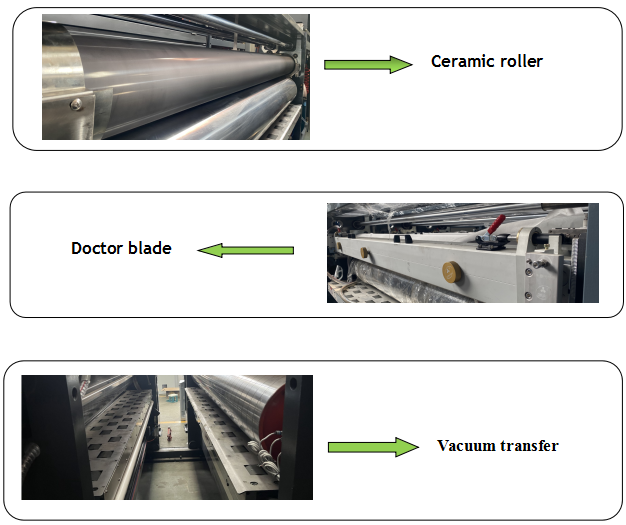 Ceramic roller

Doctor blade

Vacuum transfer